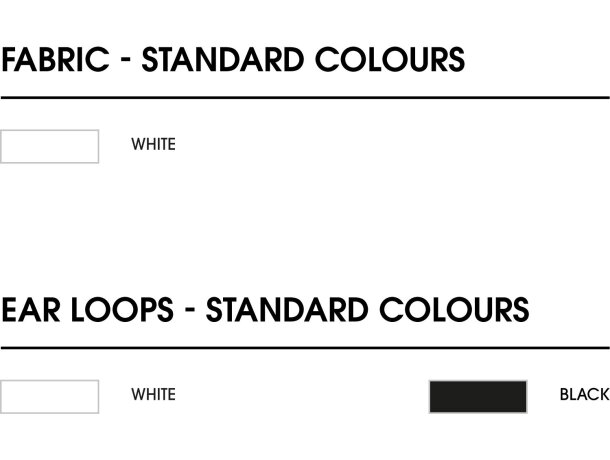 FABRIC - STANDARD COLOURS

WHITE

EAR LOOPS - STANDARD COLOURS

WHITE

BLACK